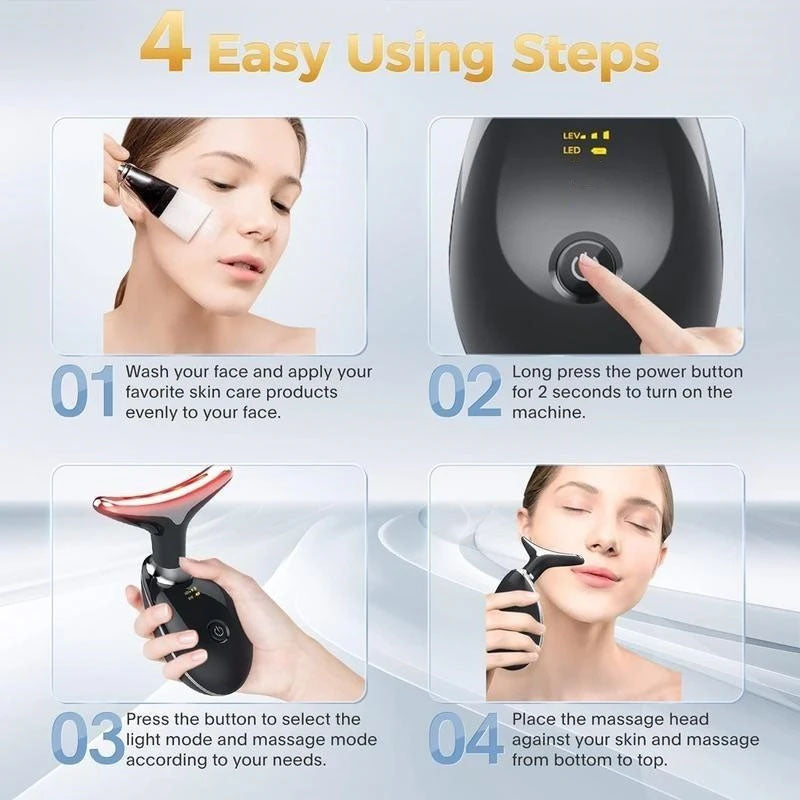 4 Easy Using Steps

LEV
LED

01 Wash your face and apply your favorite skin care products evenly to your face.

02 Long press the power button for 2 seconds to turn on the machine.

03 Press the button to select the light mode and massage mode according to your needs.

04 Place the massage head against your skin and massage from bottom to top.